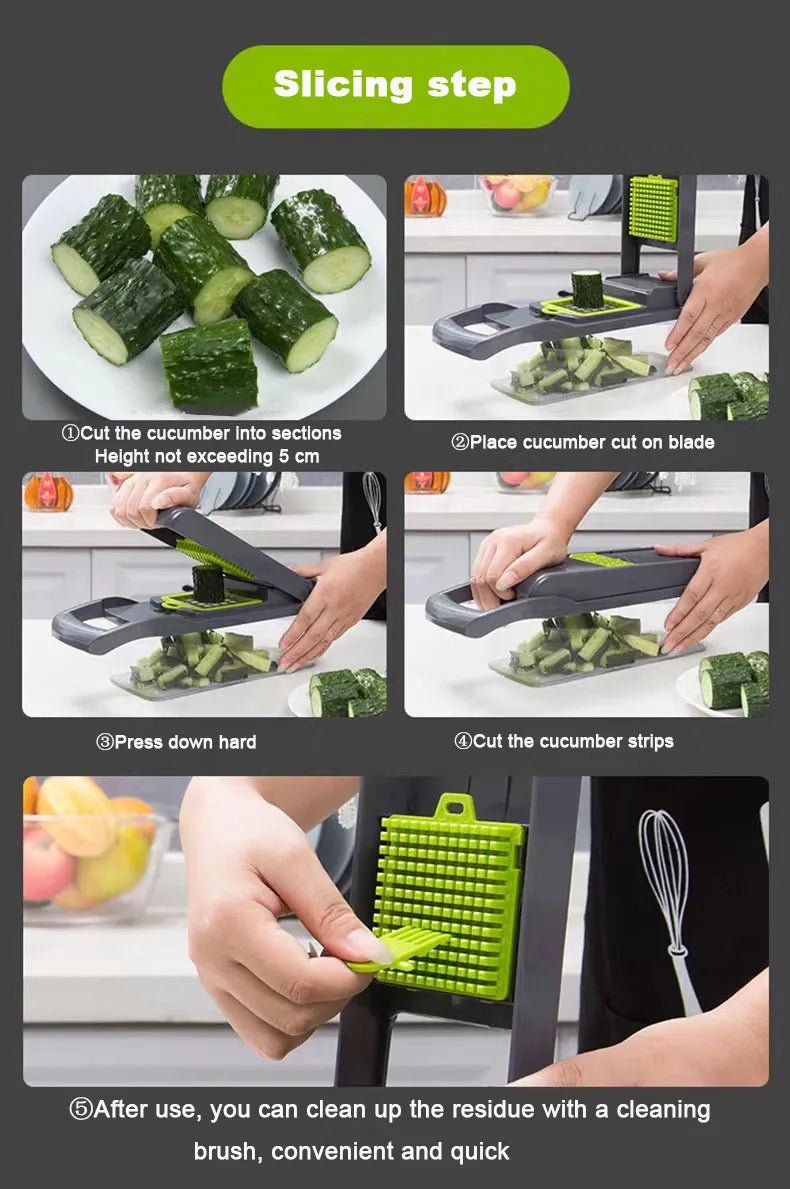 Slicing step

①Cut the cucumber into sections
Height not exceeding 5 cm

②Place cucumber cut on blade

③Press down hard

④Cut the cucumber strips

⑤After use, you can clean up the residue with a cleaning brush, convenient and quick