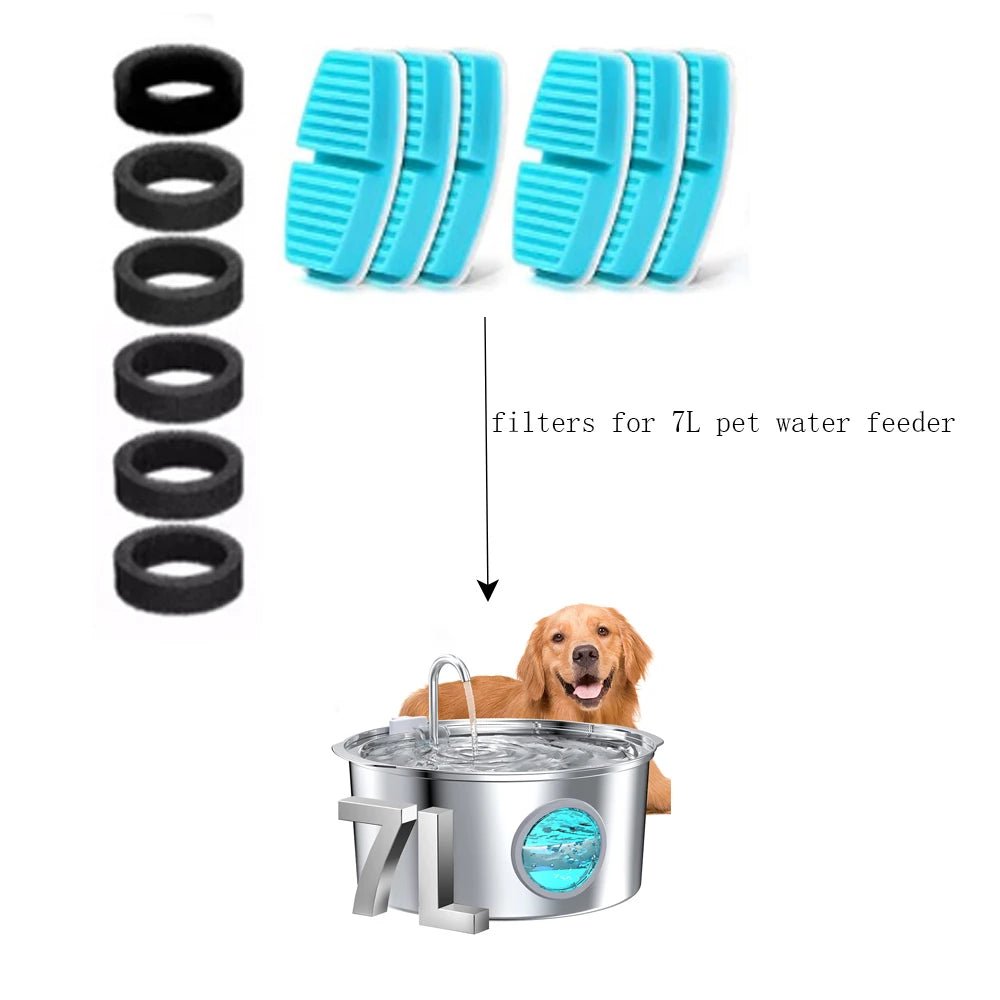 filters for 7L pet water feeder

7L