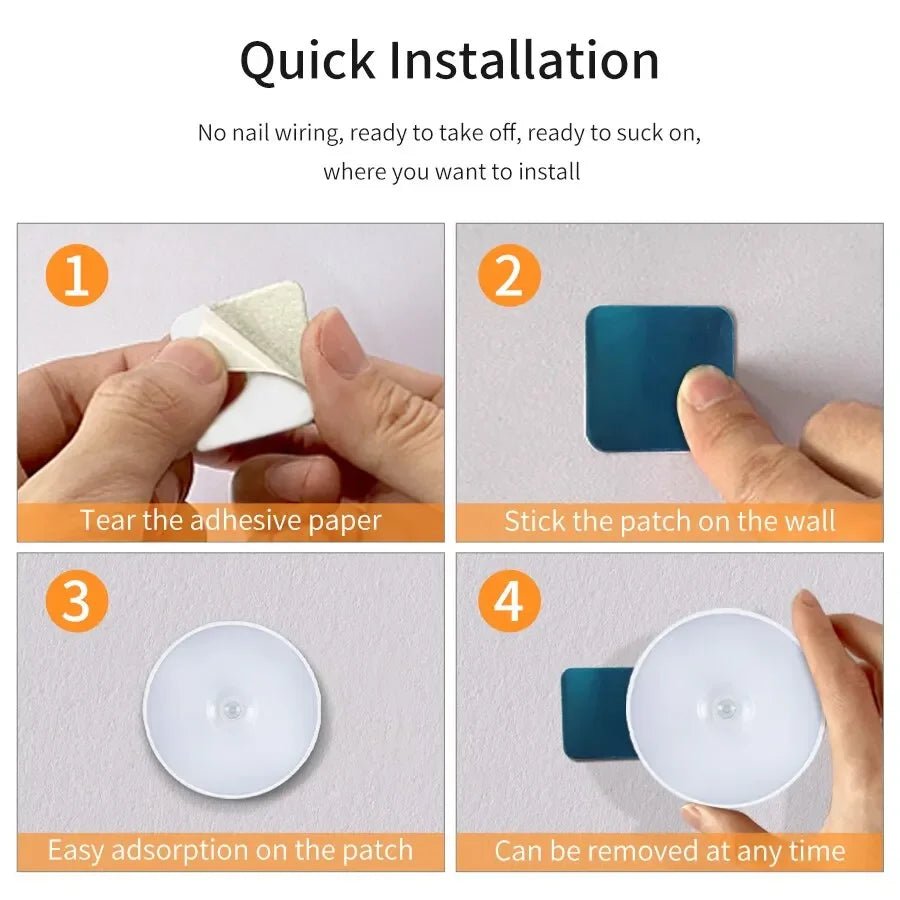 Quick Installation

No nail wiring, ready to take off, ready to suck on, where you want to install

1

Tear the adhesive paper

2

Stick the patch on the wall

3

Easy adsorption on the patch

4

Can be removed at any time