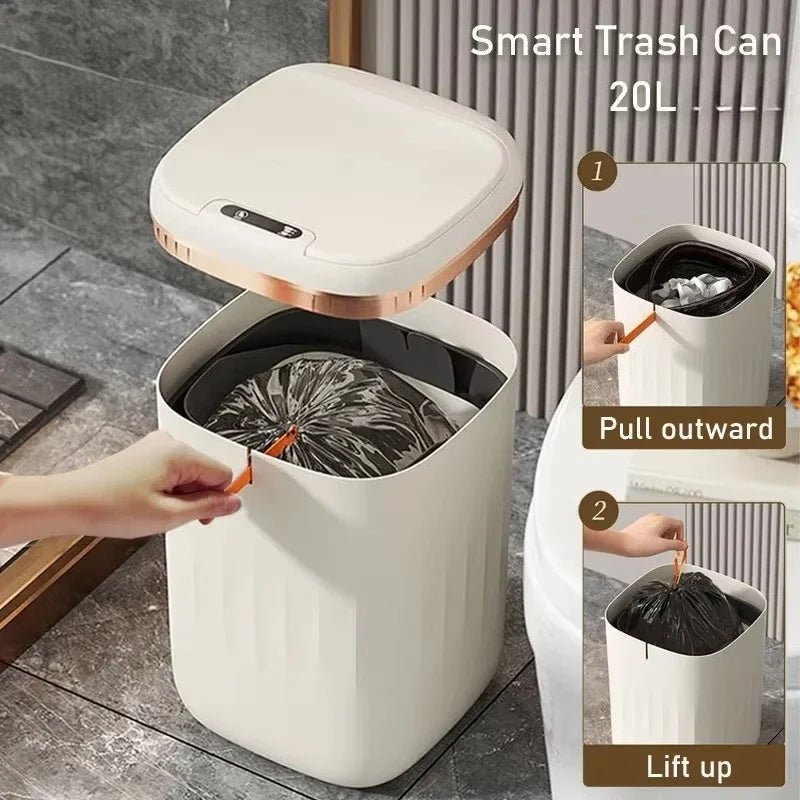 Smart Trash Can
20L

1
Pull outward

2
Lift up