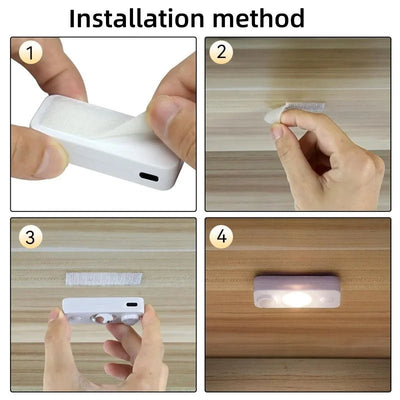 Installation method

1

2

3

4