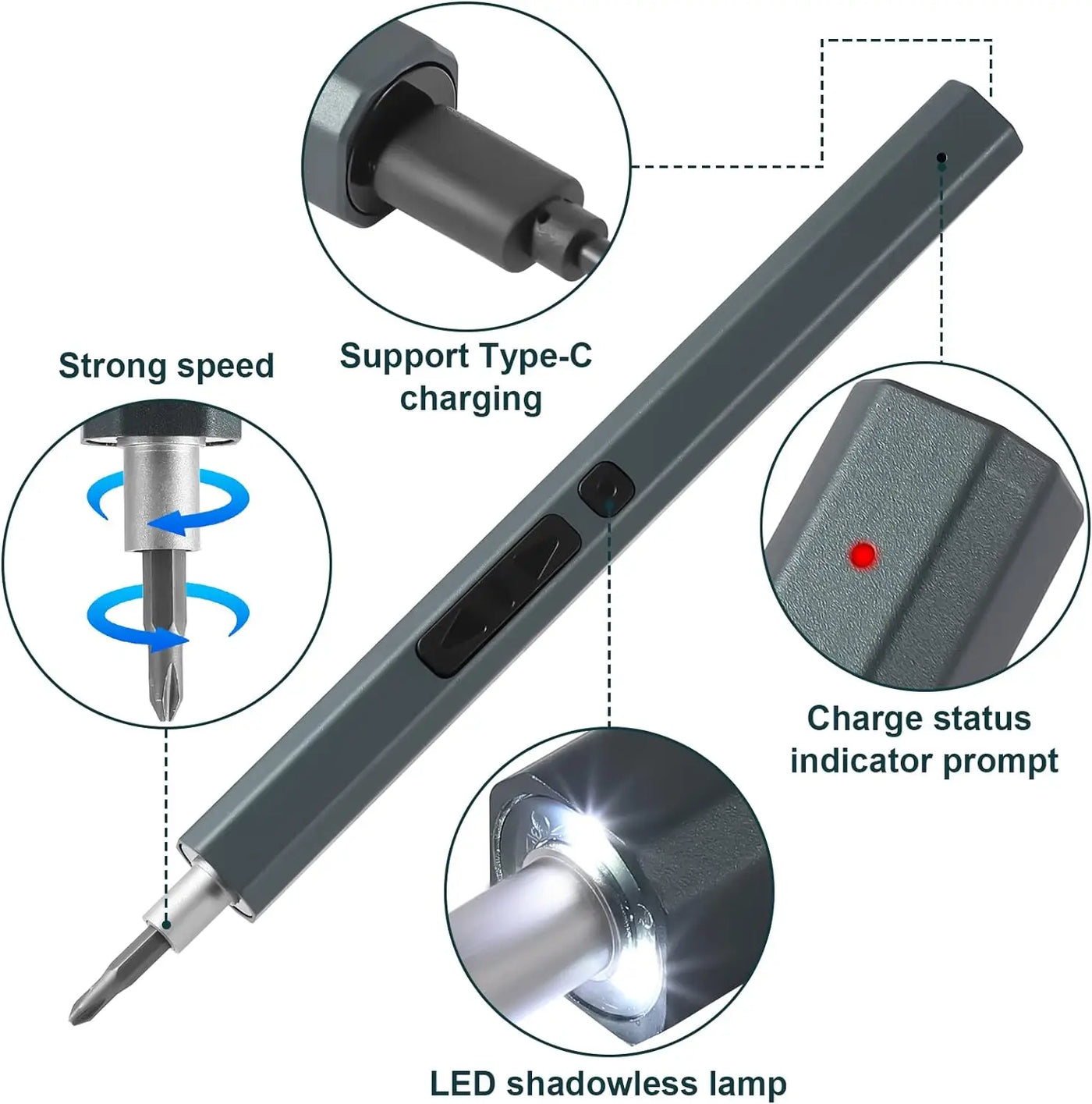 Strong speed

Support Type-C charging

Charge status indicator prompt

LED shadowless lamp