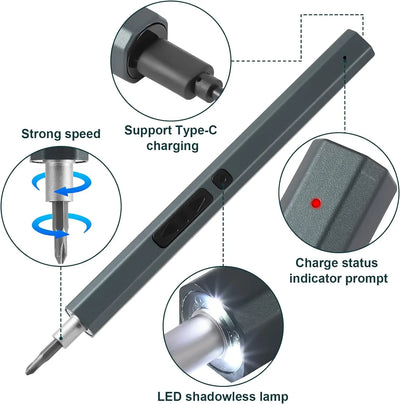 Strong speed

Support Type-C charging

Charge status indicator prompt

LED shadowless lamp